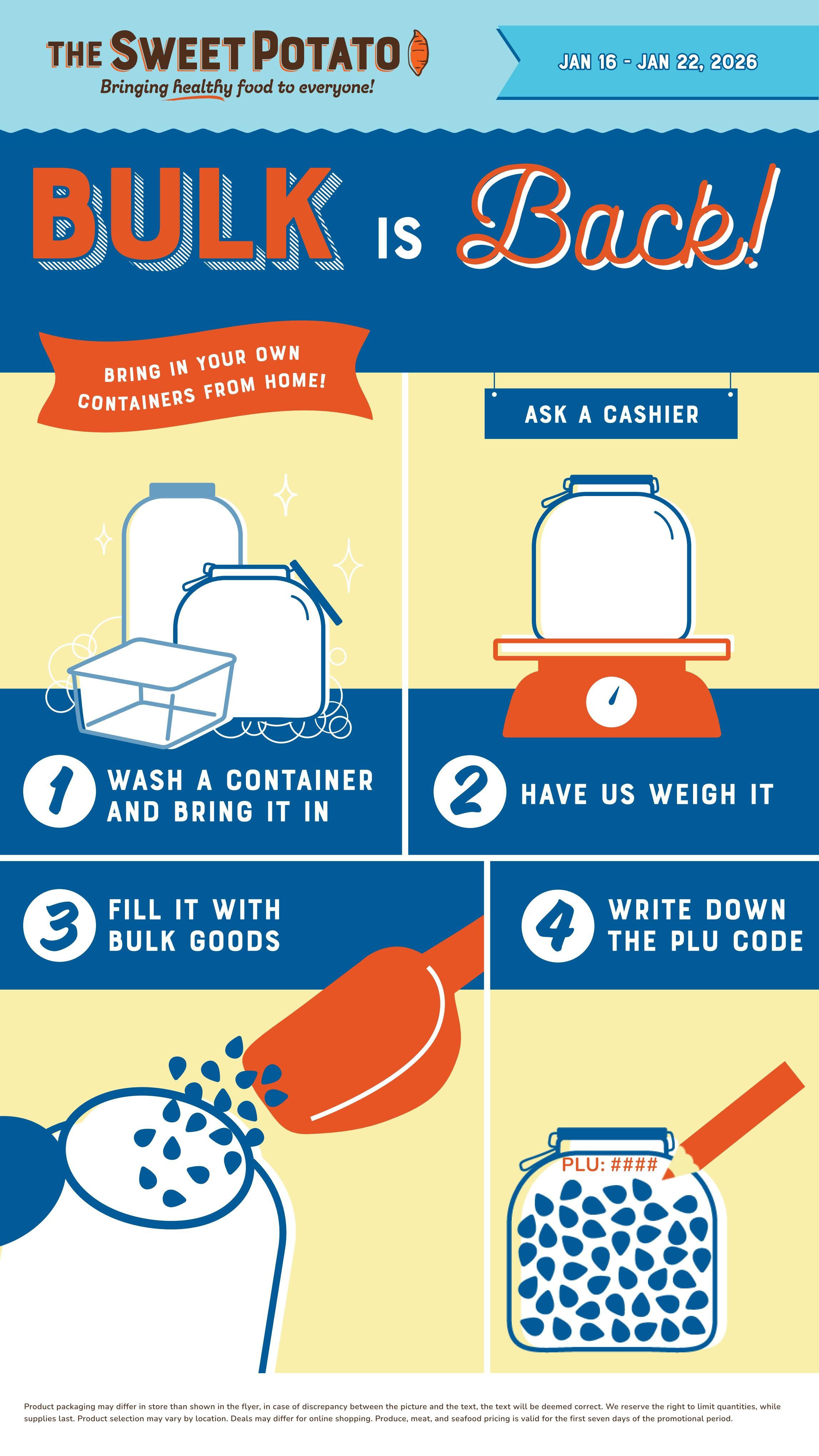 THE SWEET POTATO
Bringing healthy food to everyone!

JAN 16 - JAN 22, 2026

BULK IS Back!

BRING IN YOUR OWN CONTAINERS FROM HOME!

ASK A CASHIER

1 WASH A CONTAINER AND BRING IT IN

2 HAVE US WEIGH IT

3 FILL IT WITH BULK GOODS

4 WRITE DOWN THE PLU CODE

PLU: ####

Product packaging may differ in store than shown in the flyer, in case of discrepancy between the picture and the text, the text will be deemed correct. We reserve the right to limit quantities, while supplies last. Product selection may vary by location. Deals may differ for online shopping. Produce, meat, and seafood pricing is valid for the first seven days of the promotional period.